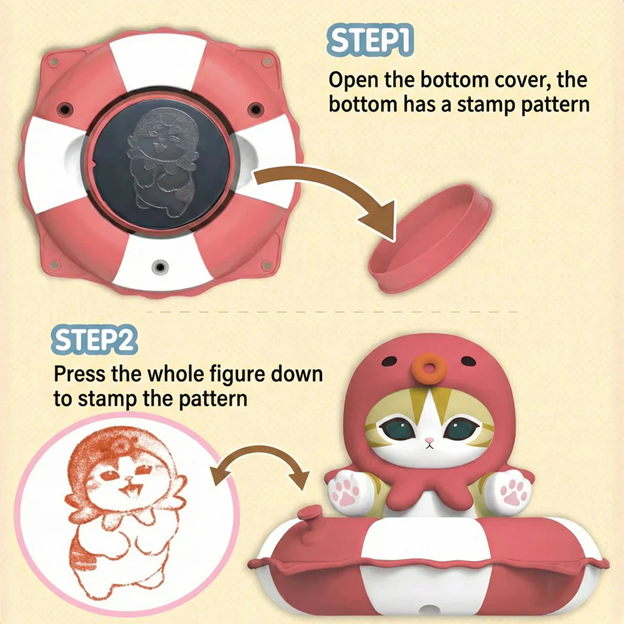 STEP1
Open the bottom cover, the bottom has a stamp pattern

STEP2
Press the whole figure down to stamp the pattern