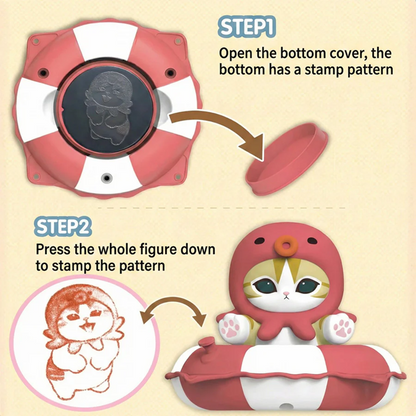 STEP1

Open the bottom cover, the bottom has a stamp pattern

STEP2

Press the whole figure down to stamp the pattern